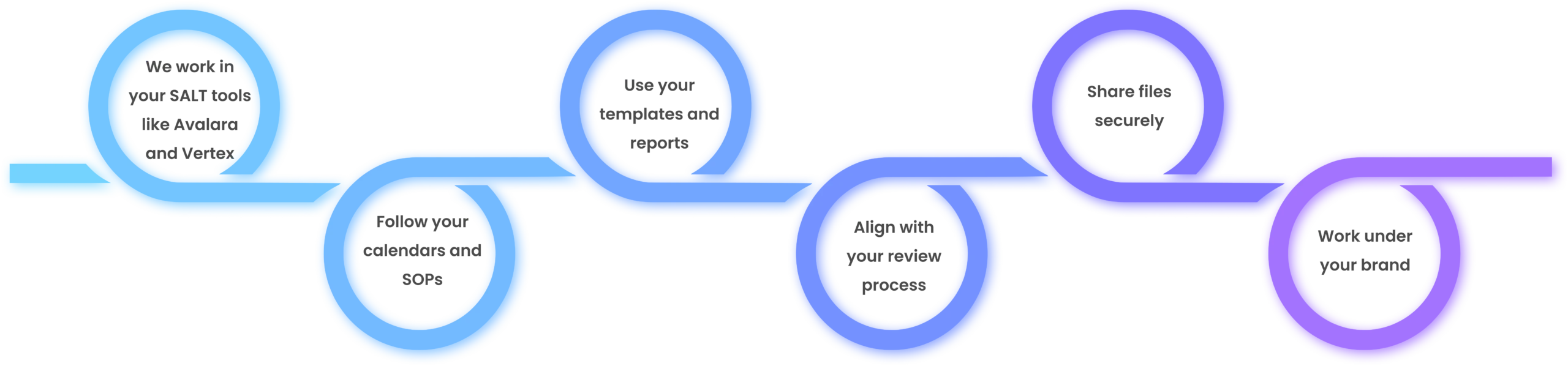 We work in your SALT tools like Avalara and Vertex

Follow your calendars and SOPs

Use your templates and reports

Align with your review process

Share files securely

Work under your brand