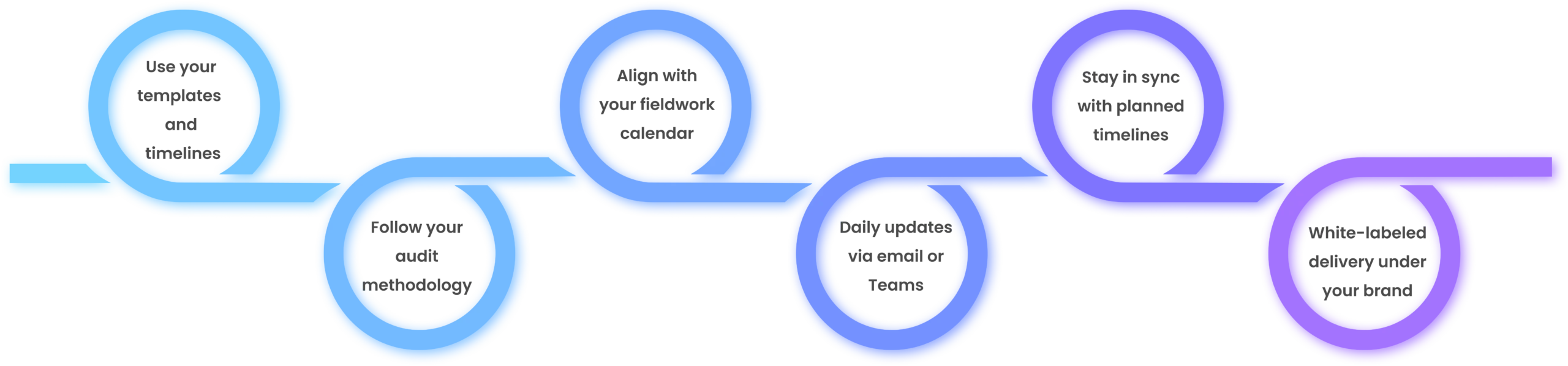 Use your templates and timelines

Follow your audit methodology

Align with your fieldwork calendar

Daily updates via email or Teams

Stay in sync with planned timelines

White-labeled delivery under your brand